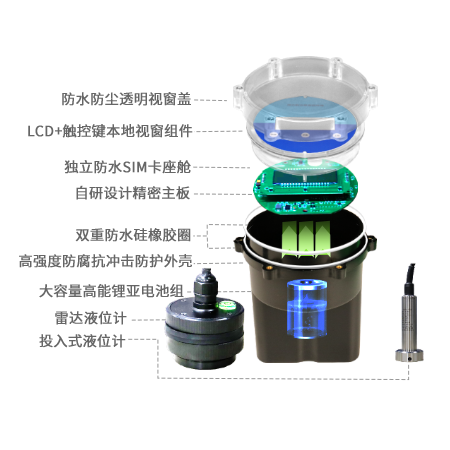 防水防尘透明视窗盖
LCD+触控键本地视窗组件
独立防水SIM卡座舱
自研设计精密主板
双重防水硅橡胶圈
高强度防腐抗冲击防护外壳
大容量高能锂亚电池组
雷达液位计
投入式液位计